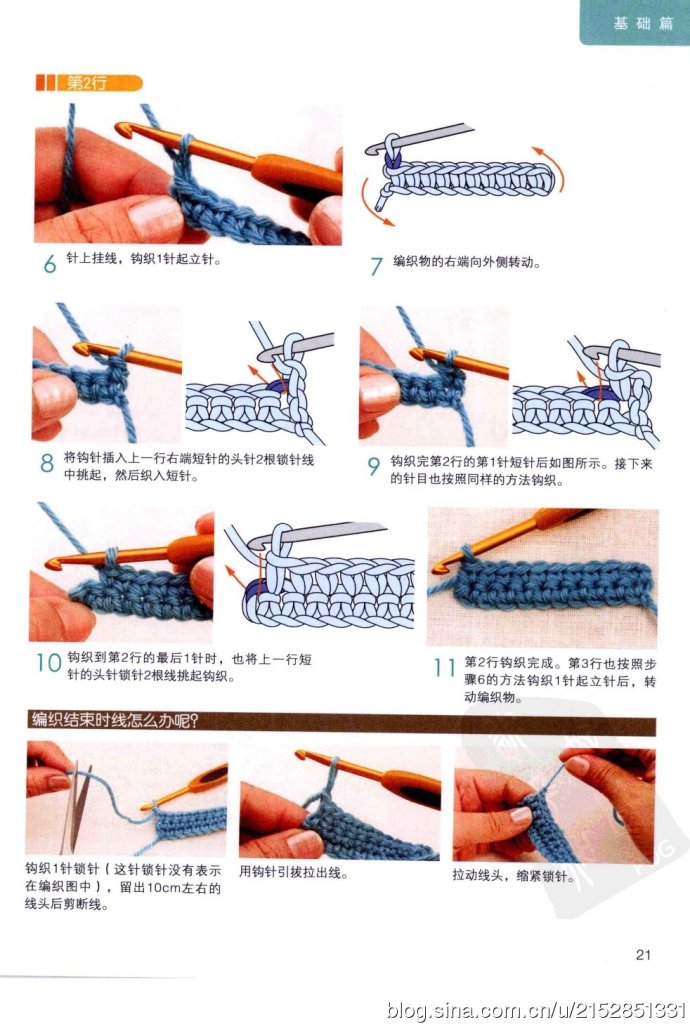 基础篇

第2行

6 针上挂线，钩织1针起立针。

7 编织物的右端向外侧转动。

8 将钩针插入上一行右端短针的头针2根锁针线中挑起，然后织入短针。

9 钩织完第2行的第1针短针后如图所示。接下来的针目也按照同样的方法钩织。

10 钩织到第2行的最后1针时，也将上一行短针的头针锁针2根线挑起钩织。

11 第2行钩织完成。第3行也按照步骤6的方法钩织1针起立针后，转动编织物。

编织结束时线怎么办呢?

钩织1针锁针（这针锁针没有表示在编织图中），留出10cm左右的线头后剪断线。

用钩针引拔拉出线。

拉动线头，缩紧锁针。

21

blog.sina.com.cn/u/2152851331