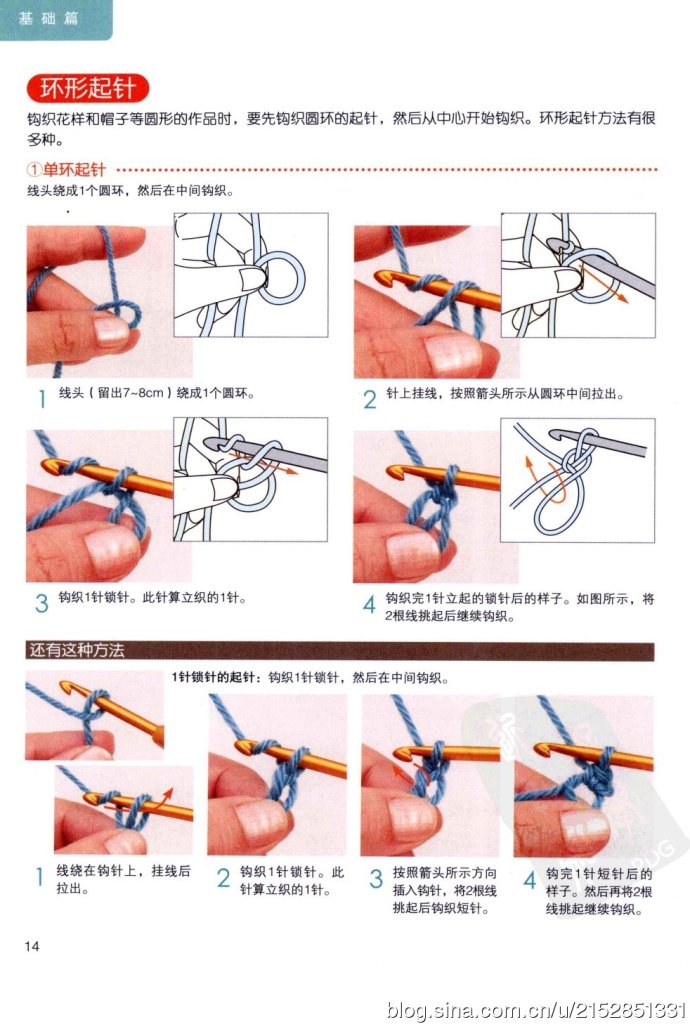 基础篇

环形起针

钩织花样和帽子等圆形的作品时，要先钩织圆环的起针，然后从中心开始钩织。环形起针方法有很多种。

①单环起针

线头绕成1个圆环，然后在中间钩织。

1 线头（留出7~8cm）绕成1个圆环。

2 针上挂线，按照箭头所示从圆环中间拉出。

3 钩织1针锁针。此针算立织的1针。

4 钩织完1针立起的锁针后的样子。如图所示，将2根线挑起后继续钩织。

还有这种方法

1针锁针的起针：钩织1针锁针，然后在中间钩织。

1 线绕在钩针上，挂线后拉出。

2 钩织1针锁针。此针算立织的1针。

3 按照箭头所示方向插入钩针，将2根线挑起后钩织短针。

4 钩完1针短针后的样子。然后再将2根线挑起继续钩织。

14

blog.sina.com.cn/u/2152851331