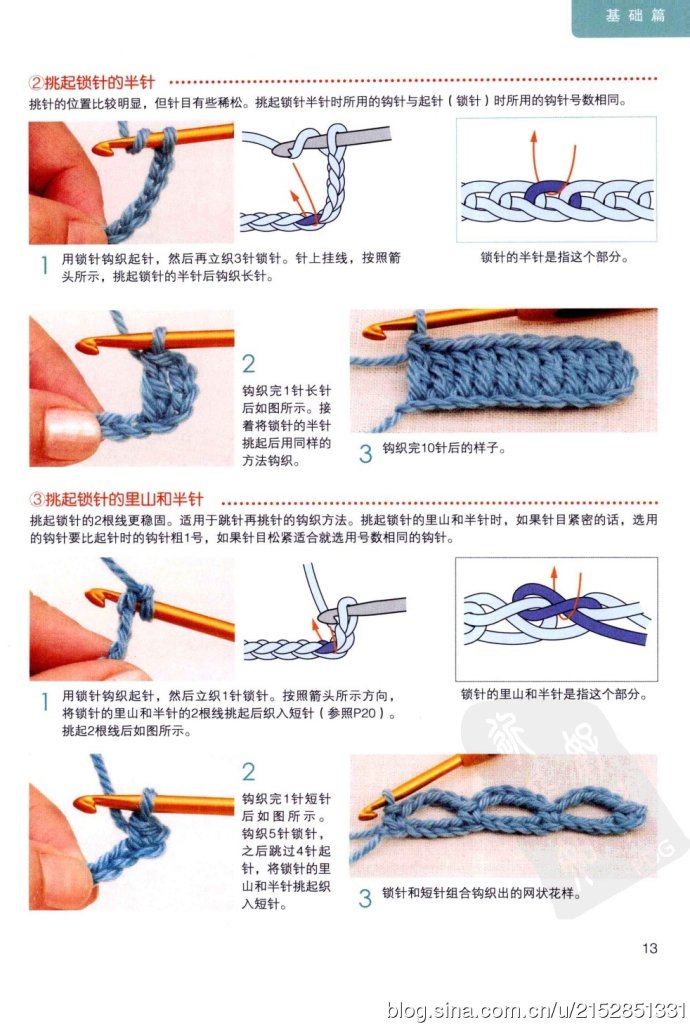 基础篇

②挑起锁针的半针

挑针的位置比较明显，但针目有些稀松。挑起锁针半针时所用的钩针与起针（锁针）时所用的钩针号数相同。

1 用锁针钩织起针，然后再立织3针锁针。针上挂线，按照箭头所示，挑起锁针的半针后钩织长针。

锁针的半针是指这个部分。

2 钩织完1针长针后如图所示。接着将锁针的半针挑起后用同样的方法钩织。

3 钩织完10针后的样子。

③挑起锁针的里山和半针

挑起锁针的2根线更稳固。适用于跳针再挑针的钩织方法。挑起锁针的里山和半针时，如果针目紧密的话，选用的钩针要比起针时的钩针粗1号，如果针目松紧适合就选用号数相同的钩针。

1 用锁针钩织起针，然后立织1针锁针。按照箭头所示方向，将锁针的里山和半针的2根线挑起后织入短针（参照P20）。挑起2根线后如图所示。

锁针的里山和半针是指这个部分。

2 钩织完1针短针后如图所示。钩织5针锁针，之后跳过4针起针，将锁针的里山和半针挑起织入短针。

3 锁针和短针组合钩织出的网状花样。

13

blog.sina.com.cn/u/2152851331