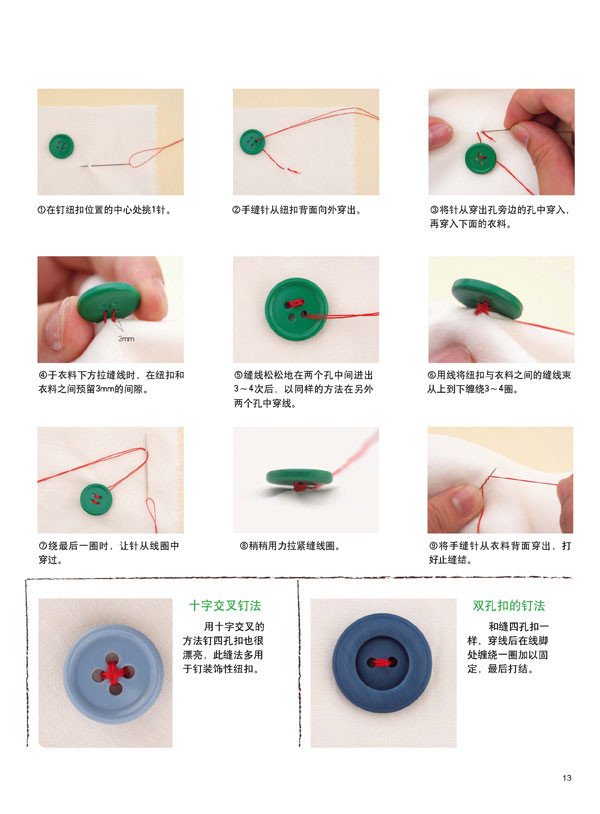 ①在钉纽扣位置的中心处挑1针。

②手缝针从纽扣背面向外穿出。

③将针从穿出孔旁边的孔中穿入，再穿入下面的衣料。

3mm

④于衣料下方拉缝线时，在纽扣和衣料之间预留3mm的间隙。

⑤缝线松松地在两个孔中间进出3～4次后，以同样的方法在另外两个孔中穿线。

⑥用线将纽扣与衣料之间的缝线束从上到下缠绕3～4圈。

⑦绕最后一圈时，让针从线圈中穿过。

⑧稍稍用力拉紧缝线圈。

⑨将手缝针从衣料背面穿出，打好止缝结。

十字交叉钉法

用十字交叉的方法钉四孔扣也很漂亮，此缝法多用于钉装饰性纽扣。

双孔扣的钉法

和缝四孔扣一样，穿线后在线脚处缠绕一圈加以固定，最后打结。

13