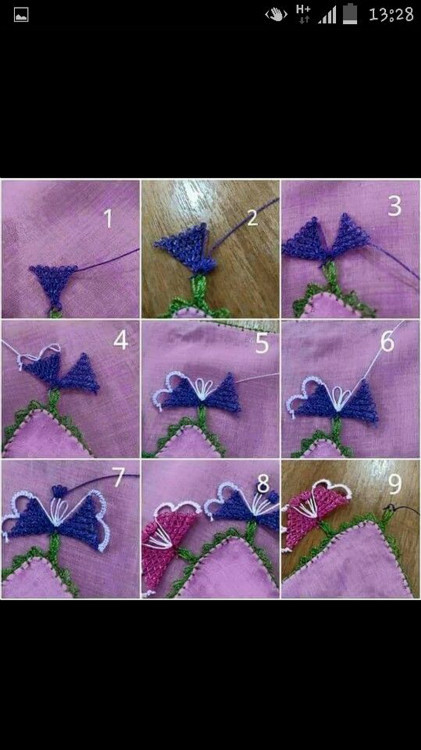 H+ 13:28

1

2

3

4

5

6

7

8

9