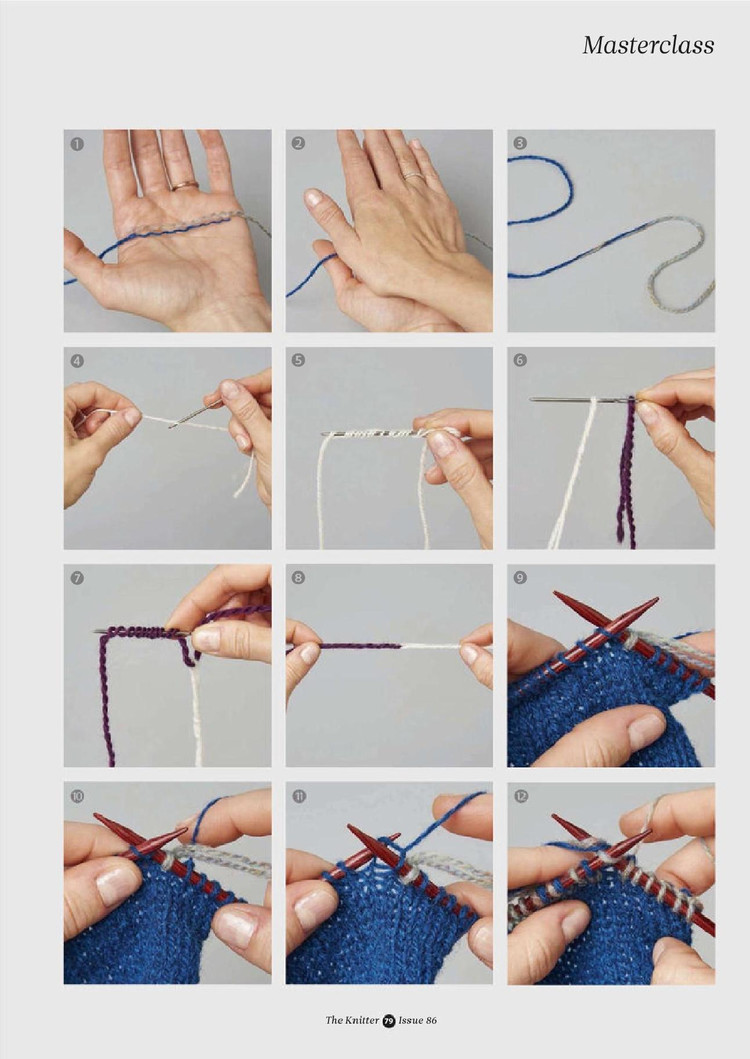 Masterclass

1

2

3

4

5

6

7

8

9

10

11

12

The Knitter 79 Issue 86