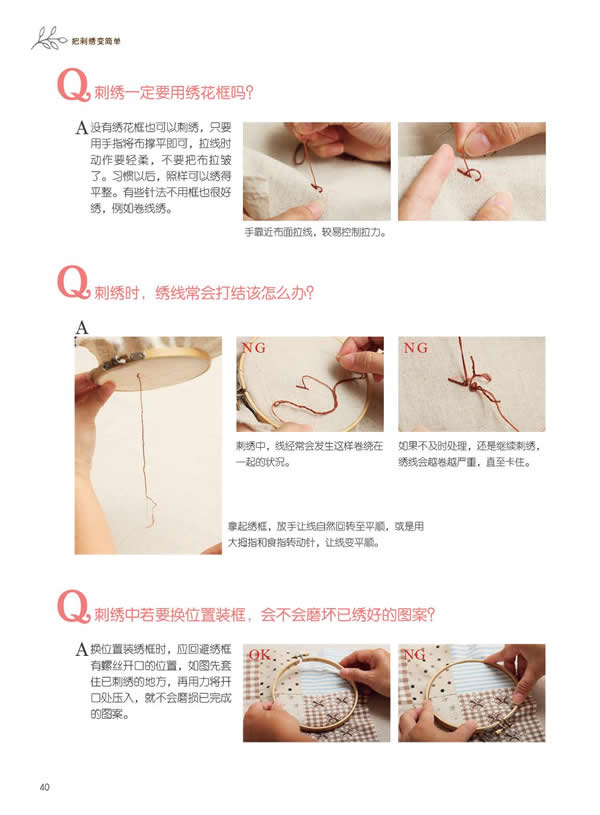 把刺绣变简单

Q 刺绣一定要用绣花框吗?

A 没有绣花框也可以刺绣，只要用手指将布撑平即可，拉线时动作要轻柔，不要把布拉皱了。习惯以后，照样可以绣得平整。有些针法不用框也很好绣，例如卷线绣。

手靠近布面拉线，较易控制拉力。

Q 刺绣时，绣线常会打结该怎么办?

A

NG

NG

刺绣中，线经常会发生这样卷绕在一起的状况。

如果不及时处理，还是继续刺绣，绣线会越卷越严重，直至卡住。

拿起绣框，放手让线自然回转至平顺，或是用大拇指和食指转动针，让线变平顺。

Q 刺绣中若要换位置装框，会不会磨坏已绣好的图案?

A 换位置装绣框时，应回避绣框有螺丝开口的位置，如图先套住已刺绣的地方，再用力将开口处压入，就不会磨损已完成的图案。

OK

NG

40