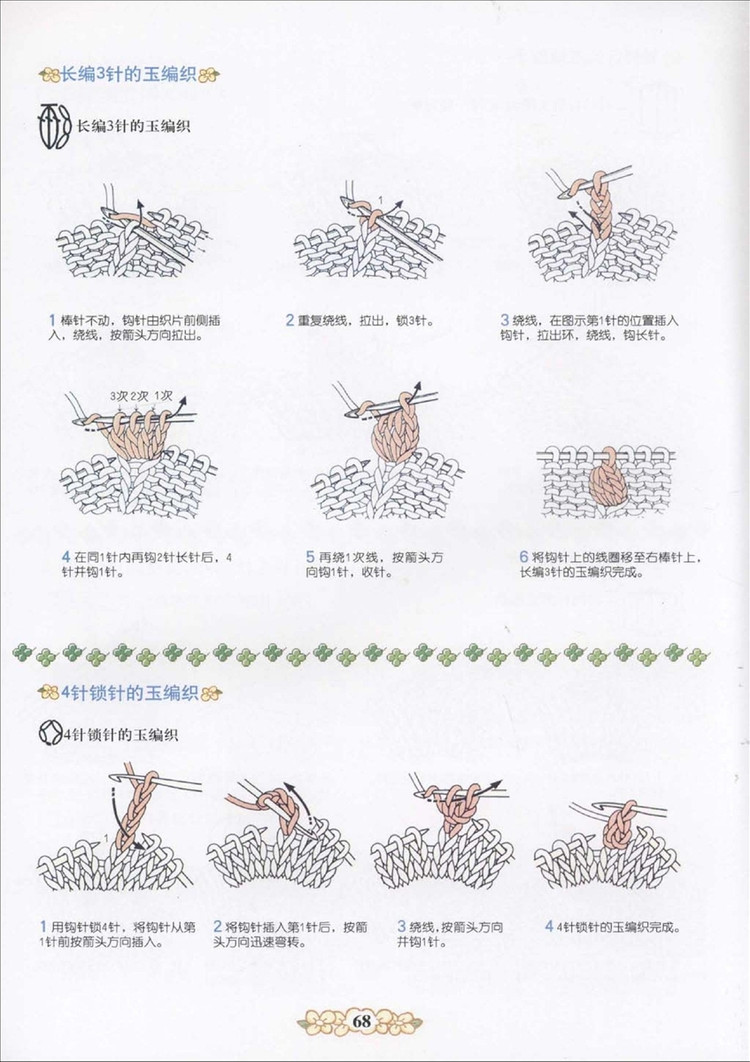 长编3针的玉编织

长编3针的玉编织

1

1 棒针不动，钩针由织片前侧插入，绕线，按箭头方向拉出。

2 重复绕线，拉出，锁3针。

3 绕线，在图示第1针的位置插入钩针，拉出环，绕线，钩长针。

3次 2次 1次

4 在同1针内再钩2针长针后，4针并钩1针。

5 再绕1次线，按箭头方向钩1针，收针。

6 将钩针上的线圈移至右棒针上，长编3针的玉编织完成。

4针锁针的玉编织

4针锁针的玉编织

1

1 用钩针锁4针，将钩针从第1针前按箭头方向插入。

2 将钩针插入第1针后，按箭头方向迅速弯转。

3 绕线，按箭头方向并钩1针。

4 4针锁针的玉编织完成。

68