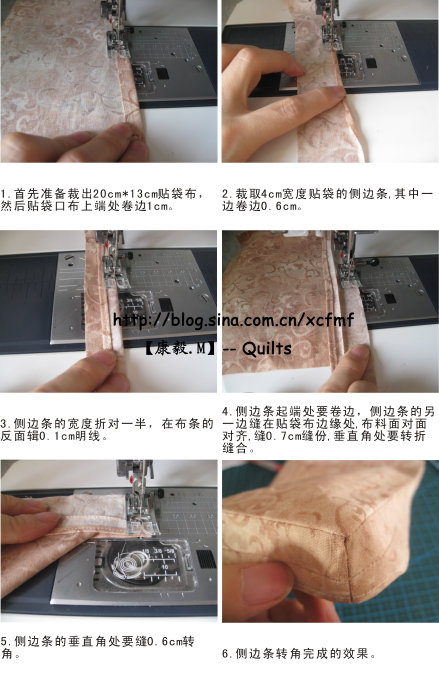 1.首先准备裁出20cm*13cm贴袋布，然后贴袋口布上端处卷边1cm。

2.裁取4cm宽度贴袋的侧边条,其中一边卷边0.6cm。

http://blog.sina.com.cn/xcfmf

【康毅.M】-- Quilts

3.侧边条的宽度折对一半，在布条的反面辑0.1cm明线。

4.侧边条起端处要卷边，侧边条的另一边缝在贴袋布边缘处,布料面对面对齐,缝0.7cm缝份,垂直角处要转折缝合。

5.侧边条的垂直角处要缝0.6cm转角。

6.侧边条转角完成的效果。