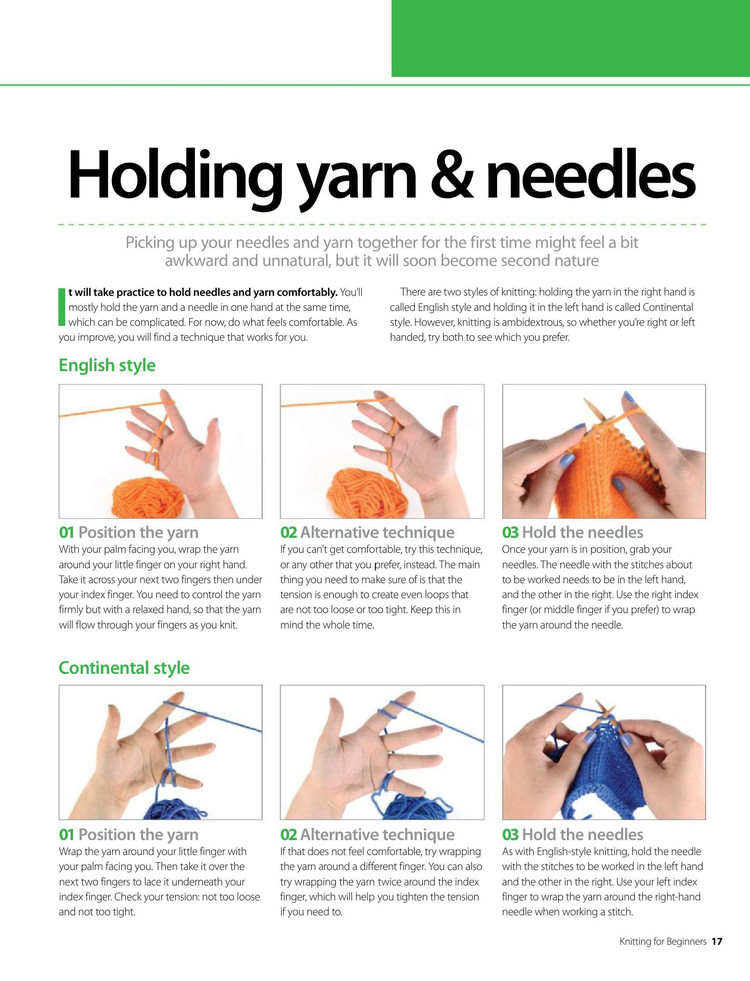 Holding yarn & needles

Picking up your needles and yarn together for the first time might feel a bit awkward and unnatural, but it will soon become second nature

It will take practice to hold needles and yarn comfortably. You'll mostly hold the yarn and a needle in one hand at the same time, which can be complicated. For now, do what feels comfortable. As you improve, you will find a technique that works for you.

There are two styles of knitting: holding the yarn in the right hand is called English style and holding it in the left hand is called Continental style. However, knitting is ambidextrous, so whether you're right or left handed, try both to see which you prefer.

English style

01 Position the yarn
With your palm facing you, wrap the yarn around your little finger on your right hand. Take it across your next two fingers then under your index finger. You need to control the yarn firmly but with a relaxed hand, so that the yarn will flow through your fingers as you knit.

02 Alternative technique
If you can't get comfortable, try this technique, or any other that you prefer, instead. The main thing you need to make sure of is that the tension is enough to create even loops that are not too loose or too tight. Keep this in mind the whole time.

03 Hold the needles
Once your yarn is in position, grab your needles. The needle with the stitches about to be worked needs to be in the left hand, and the other in the right. Use the right index finger (or middle finger if you prefer) to wrap the yarn around the needle.

Continental style

01 Position the yarn
Wrap the yarn around your little finger with your palm facing you. Then take it over the next two fingers to lace it underneath your index finger. Check your tension: not too loose and not too tight.

02 Alternative technique
If that does not feel comfortable, try wrapping the yarn around a different finger. You can also try wrapping the yarn twice around the index finger, which will help you tighten the tension if you need to.

03 Hold the needles
As with English-style knitting, hold the needle with the stitches to be worked in the left hand and the other in the right. Use your left index finger to wrap the yarn around the right-hand needle when working a stitch.

Knitting for Beginners 17