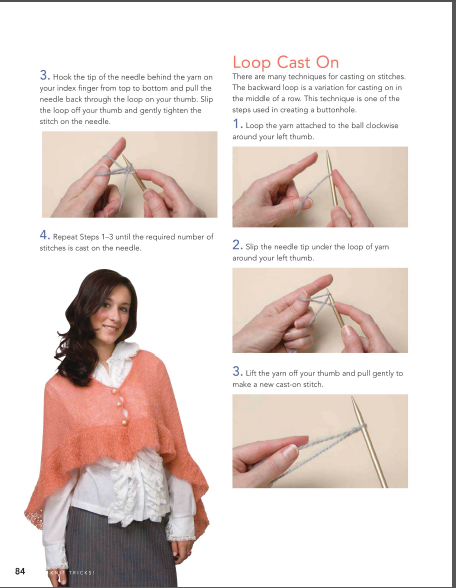 3. Hook the tip of the needle behind the yarn on your index finger from top to bottom and pull the needle back through the loop on your thumb. Slip the loop off your thumb and gently tighten the stitch on the needle.

4. Repeat Steps 1–3 until the required number of stitches is cast on the needle.

Loop Cast On

There are many techniques for casting on stitches. The backward loop is a variation for casting on in the middle of a row. This technique is one of the steps used in creating a buttonhole.

1. Loop the yarn attached to the ball clockwise around your left thumb.

2. Slip the needle tip under the loop of yarn around your left thumb.

3. Lift the yarn off your thumb and pull gently to make a new cast-on stitch.

84 KNIT TRICKS!