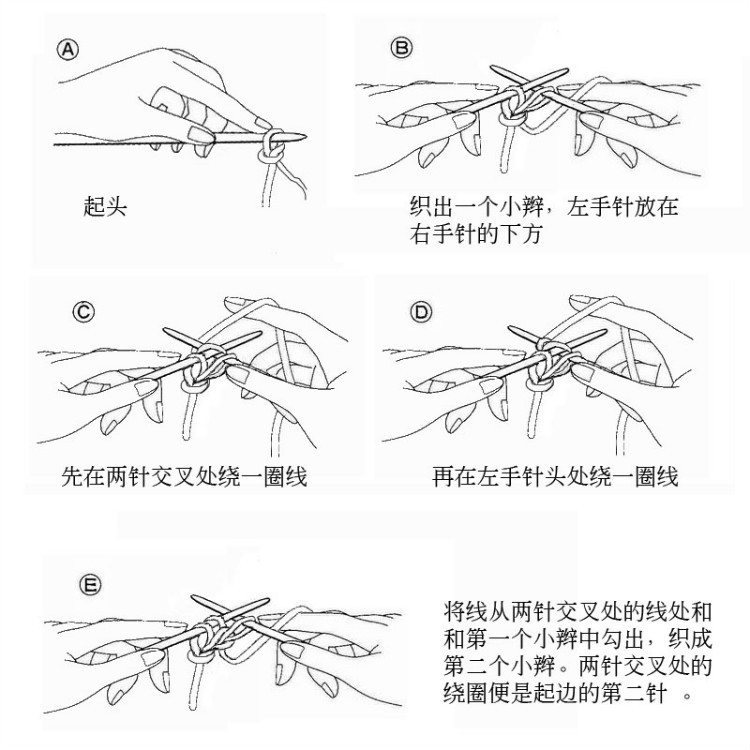 A

起头

B

织出一个小辫，左手针放在右手针的下方

C

先在两针交叉处绕一圈线

D

再在左手针头处绕一圈线

E

将线从两针交叉处的线处和和第一个小辫中勾出，织成第二个小辫。两针交叉处的绕圈便是起边的第二针 。