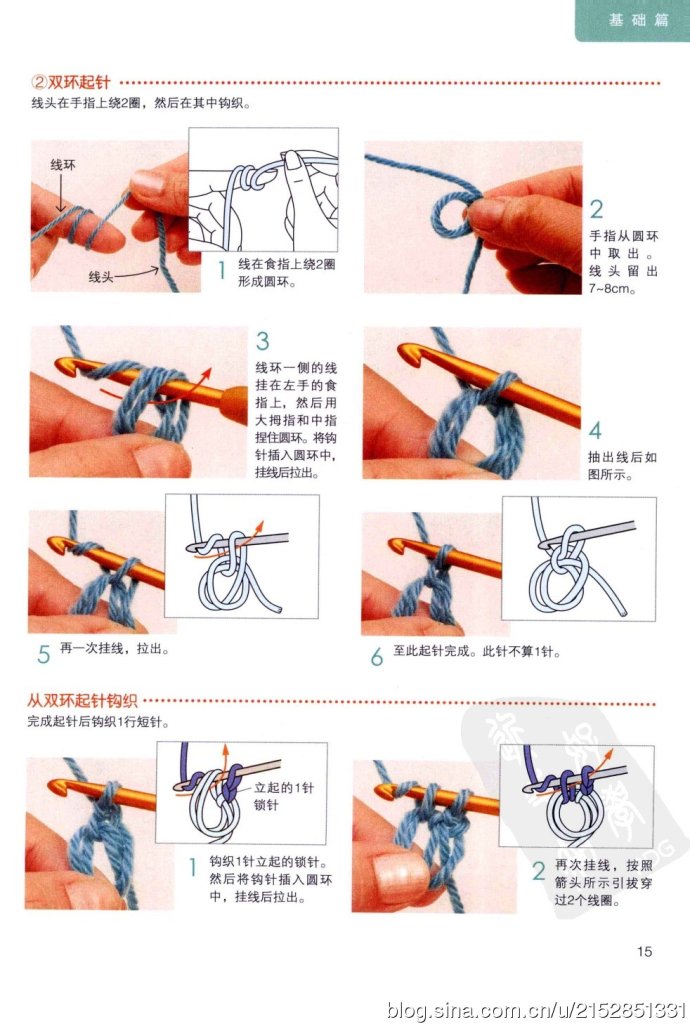 基础篇

②双环起针

线头在手指上绕2圈，然后在其中钩织。

线环

线头

1 线在食指上绕2圈形成圆环。

2 手指从圆环中取出。线头留出7~8cm。

3 线环一侧的线挂在左手的食指上，然后用大拇指和中指捏住圆环。将钩针插入圆环中，挂线后拉出。

4 抽出线后如图所示。

5 再一次挂线，拉出。

6 至此起针完成。此针不算1针。

从双环起针钩织

完成起针后钩织1行短针。

立起的1针锁针

1 钩织1针立起的锁针。然后将钩针插入圆环中，挂线后拉出。

2 再次挂线，按照箭头所示引拔穿过2个线圈。

15

blog.sina.com.cn/u/2152851331